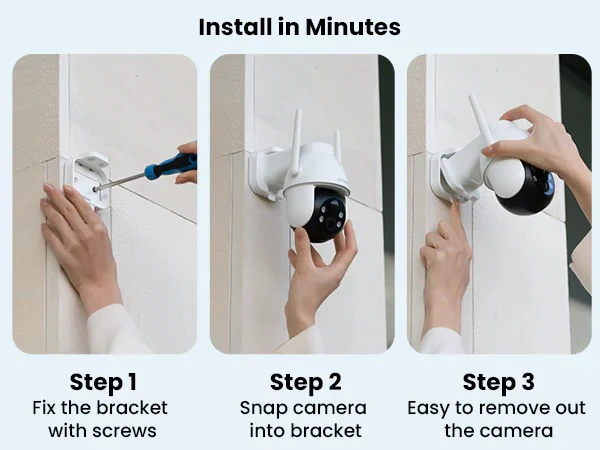 Install in Minutes

Step 1
Fix the bracket with screws

Step 2
Snap camera into bracket

Step 3
Easy to remove out the camera